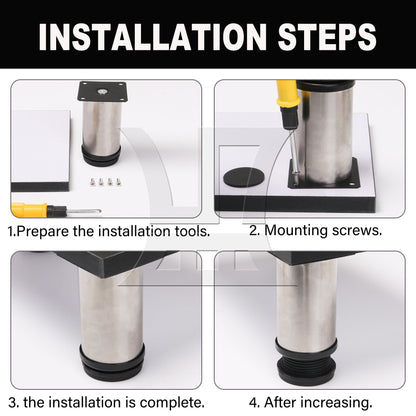 INSTALLATION STEPS

1.Prepare the installation tools.

2. Mounting screws.

3. the installation is complete.

4. After increasing.