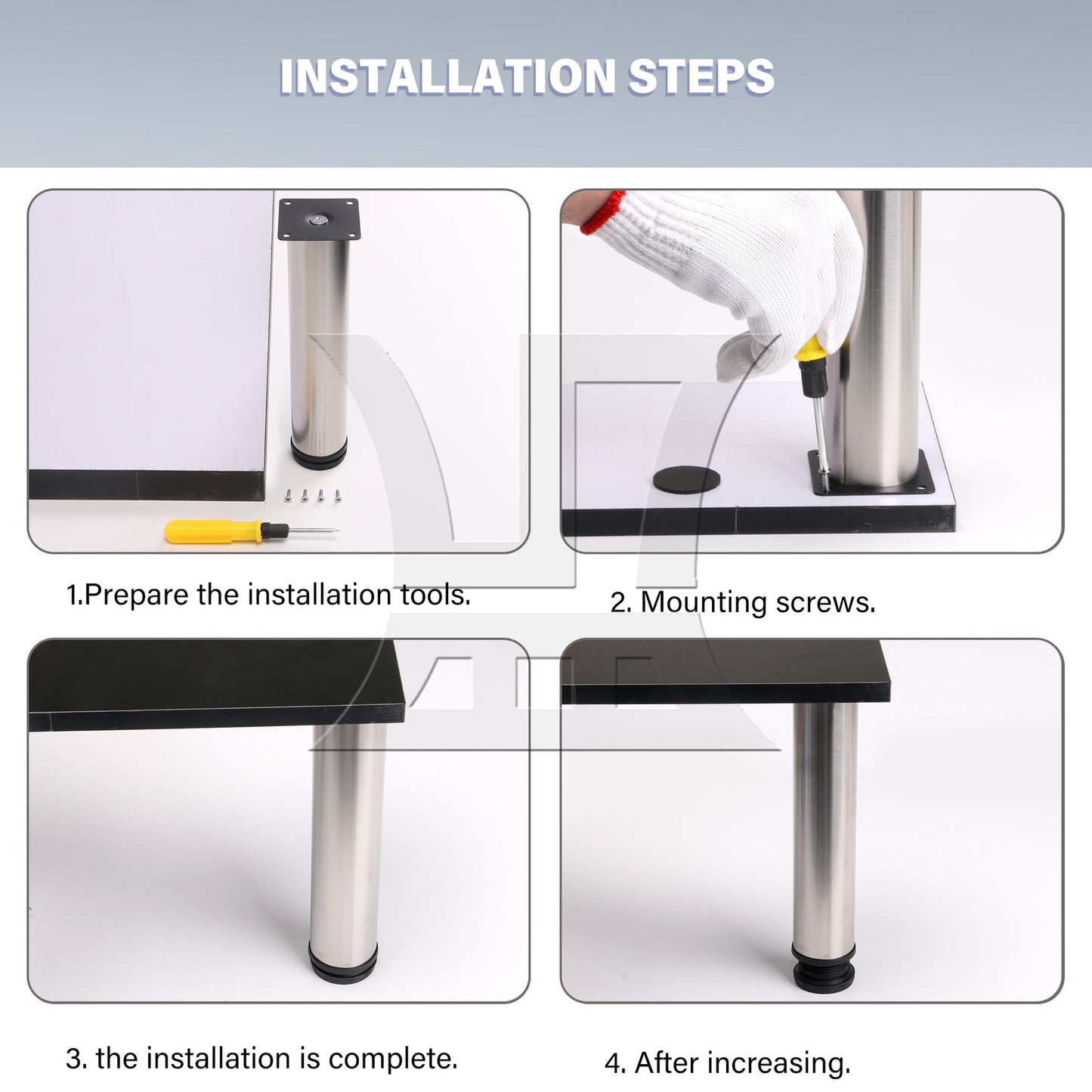 INSTALLATION STEPS

1.Prepare the installation tools.

2. Mounting screws.

3. the installation is complete.

4. After increasing.