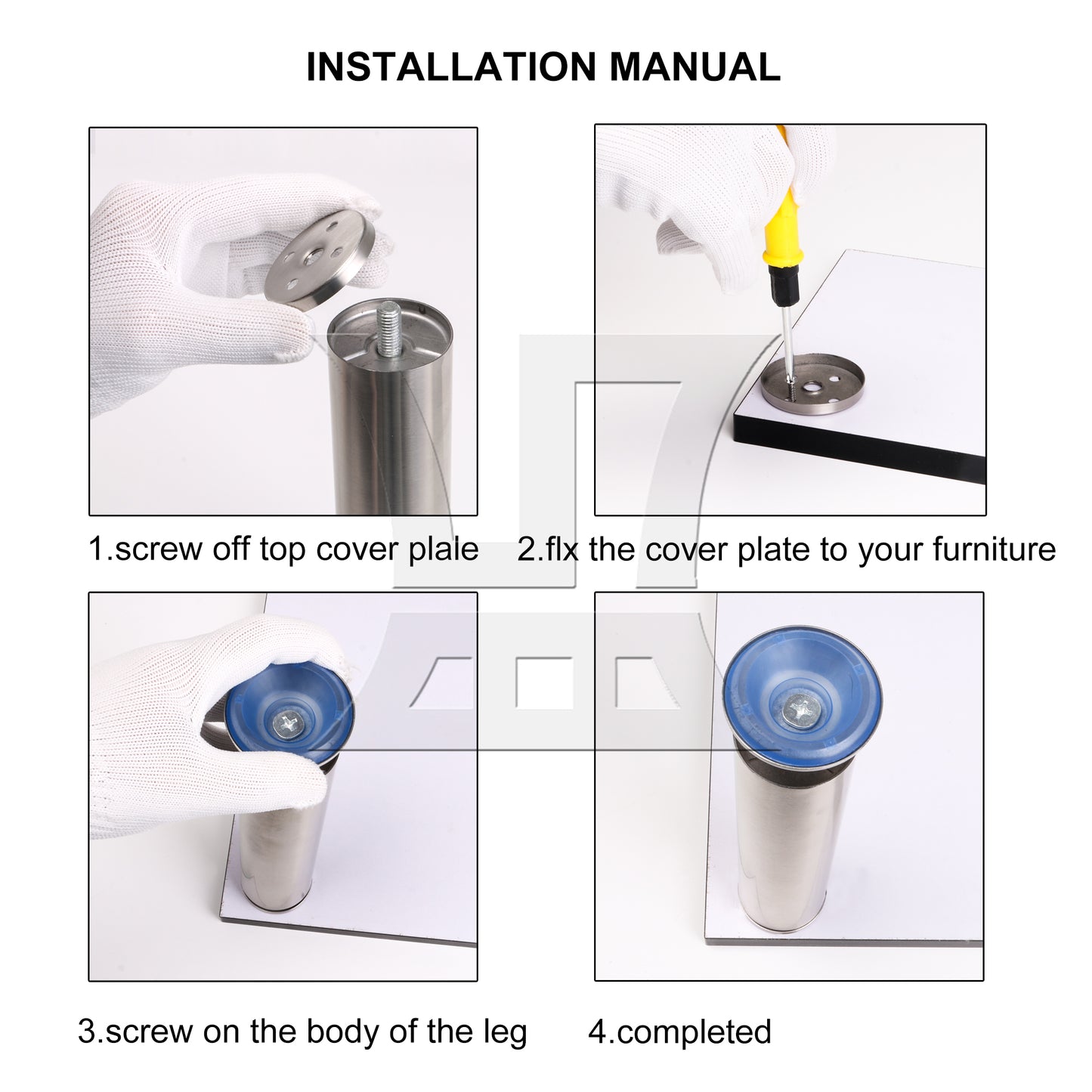 INSTALLATION MANUAL

1.screw off top cover plale

2.flx the cover plate to your furniture

3.screw on the body of the leg

4.completed