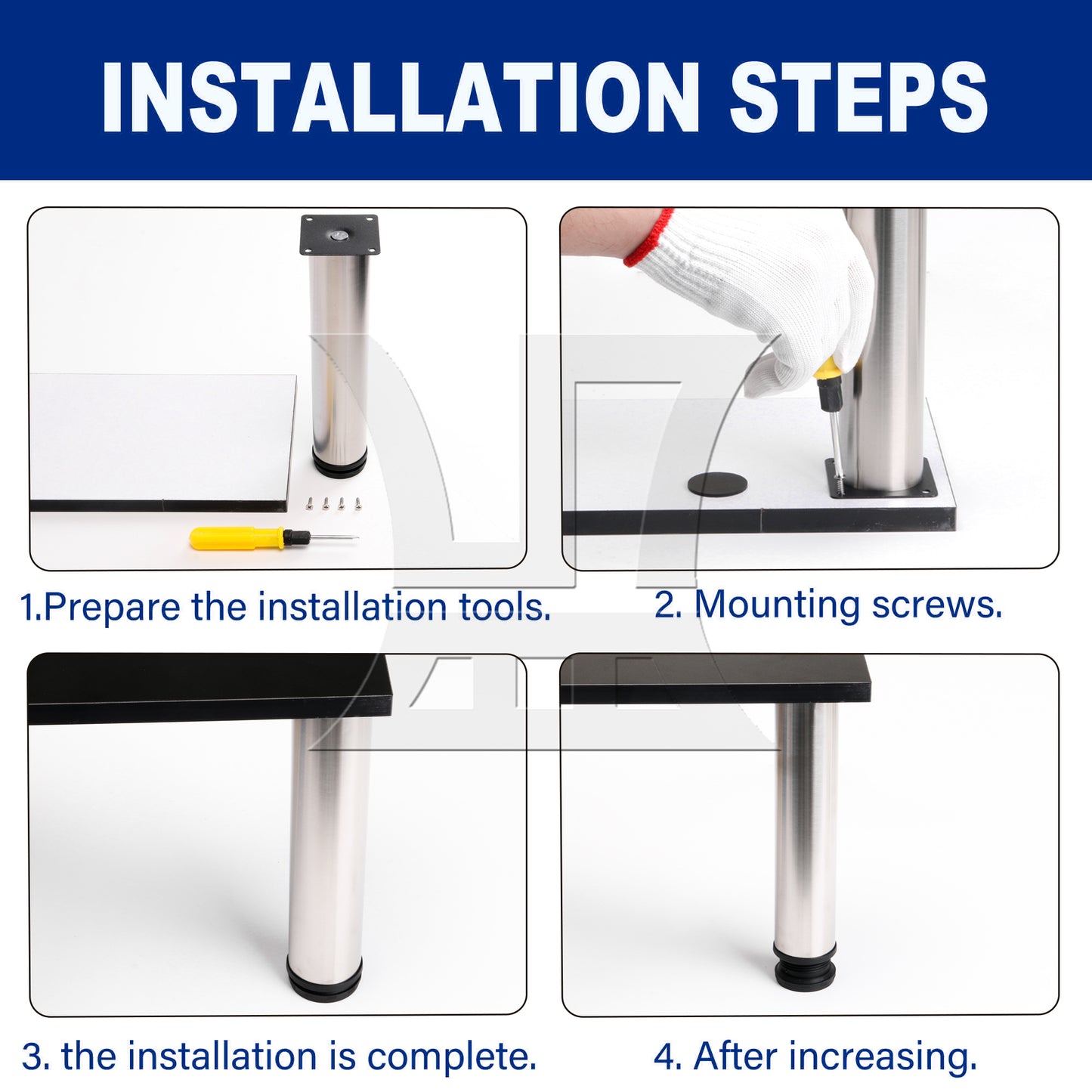 INSTALLATION STEPS

1.Prepare the installation tools.

2. Mounting screws.

3. the installation is complete.

4. After increasing.