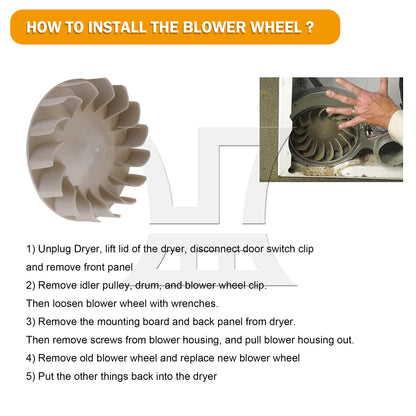 HOW TO INSTALL THE BLOWER WHEEL ?

1) Unplug Dryer, lift lid of the dryer, disconnect door switch clip and remove front panel
2) Remove idler pulley, drum, and blower wheel clip. Then loosen blower wheel with wrenches.
3) Remove the mounting board and back panel from dryer. Then remove screws from blower housing, and pull blower housing out.
4) Remove old blower wheel and replace new blower wheel
5) Put the other things back into the dryer