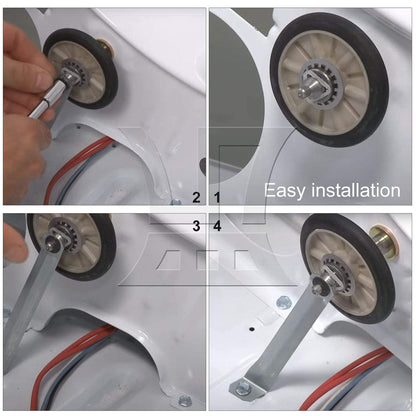 Easy installation

2 1
3 4