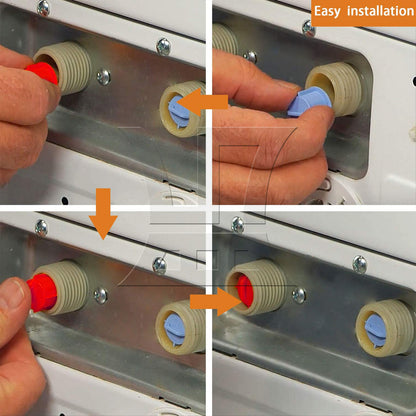 Easy installation